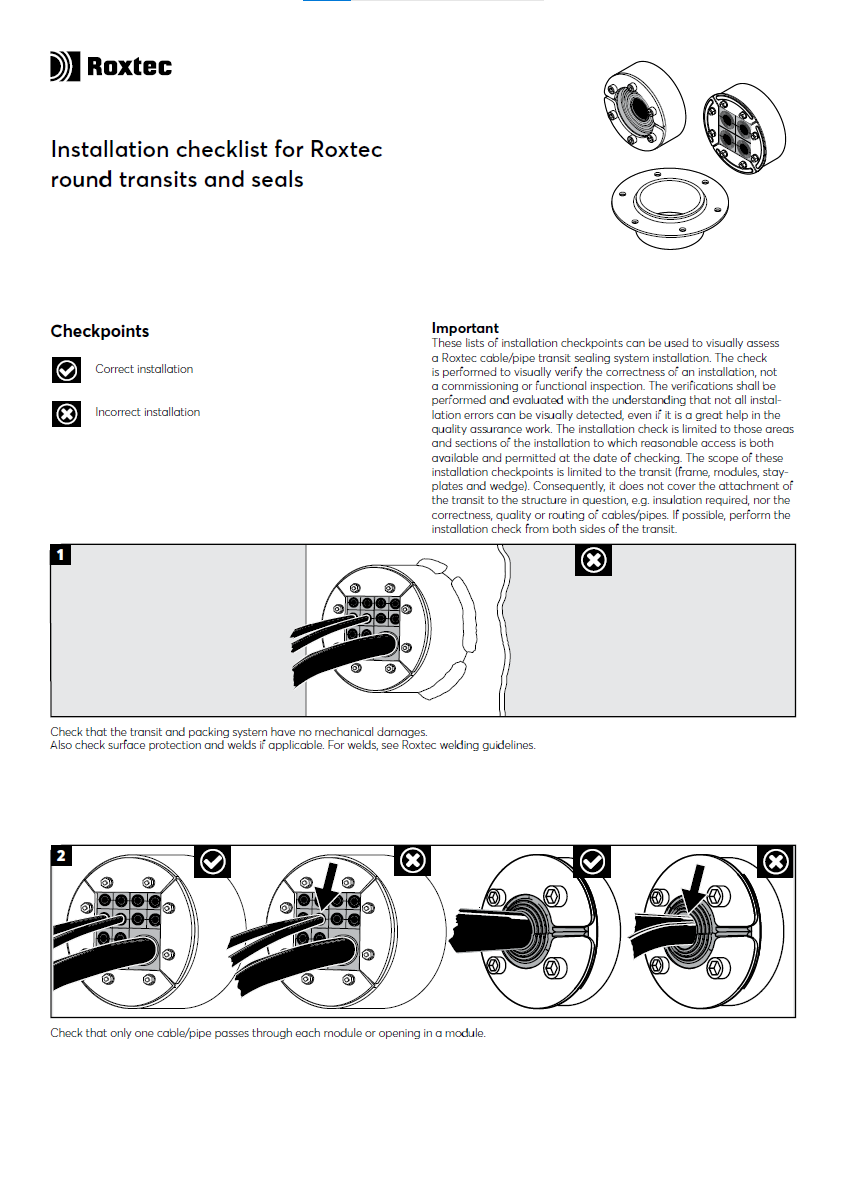 Roxtec

Installation checklist for Roxtec round transits and seals

Checkpoints

Correct installation

Incorrect installation

Important
These lists of installation checkpoints can be used to visually assess a Roxtec cable/pipe transit sealing system installation. The check is performed to visually verify the correctness of an installation, not a commissioning or functional inspection. The verifications shall be performed and evaluated with the understanding that not all installation errors can be visually detected, even if it is a great help in the quality assurance work. The installation check is limited to those areas and sections of the installation to which reasonable access is both available and permitted at the date of checking. The scope of these installation checkpoints is limited to the transit (frame, modules, stayplates and wedge). Consequently, it does not cover the attachment of the transit to the structure in question, e.g. insulation required, nor the correctness, quality or routing of cables/pipes. If possible, perform the installation check from both sides of the transit.

1

Check that the transit and packing system have no mechanical damages.
Also check surface protection and welds if applicable. For welds, see Roxtec welding guidelines.

2

Check that only one cable/pipe passes through each module or opening in a module.