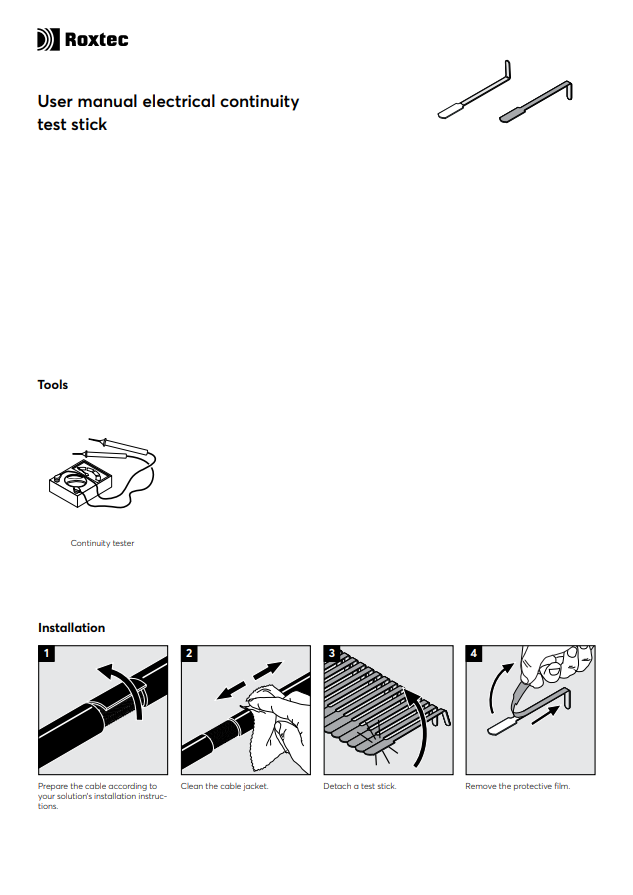 Roxtec

User manual electrical continuity test stick

Tools

Continuity tester

Installation

1

Prepare the cable according to your solution's installation instructions.

2

Clean the cable jacket.

3

Detach a test stick.

4

Remove the protective film.